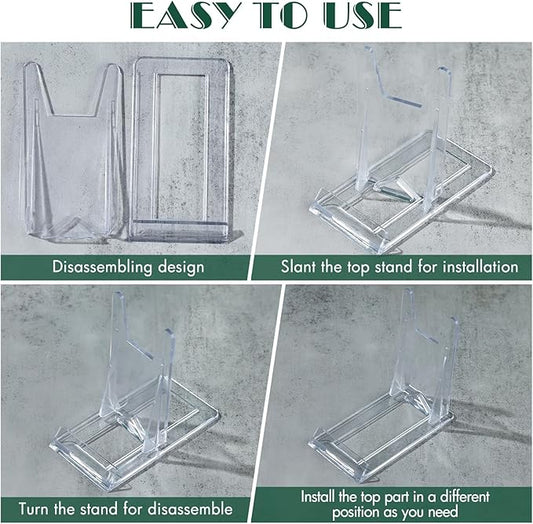 EASY TO USE

Disassembling design

Slant the top stand for installation

Turn the stand for disassemble

Install the top part in a different position as you need