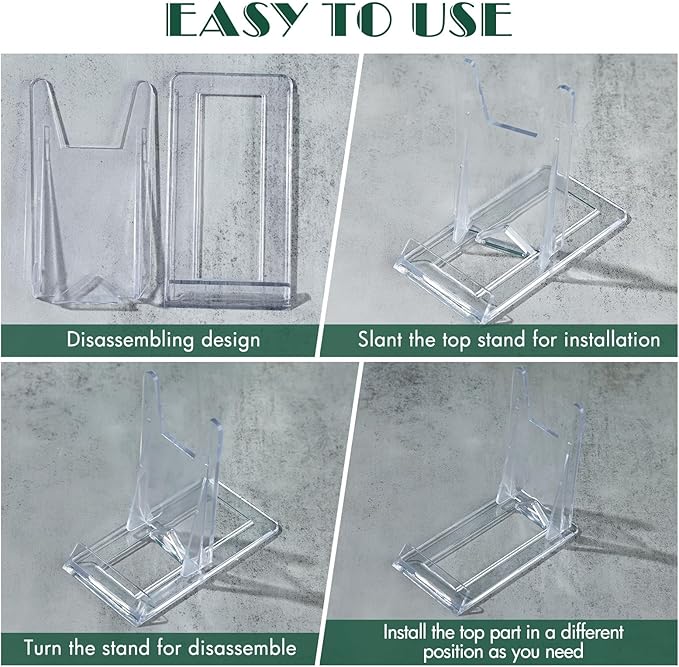 EASY TO USE

Disassembling design

Slant the top stand for installation

Turn the stand for disassemble

Install the top part in a different position as you need